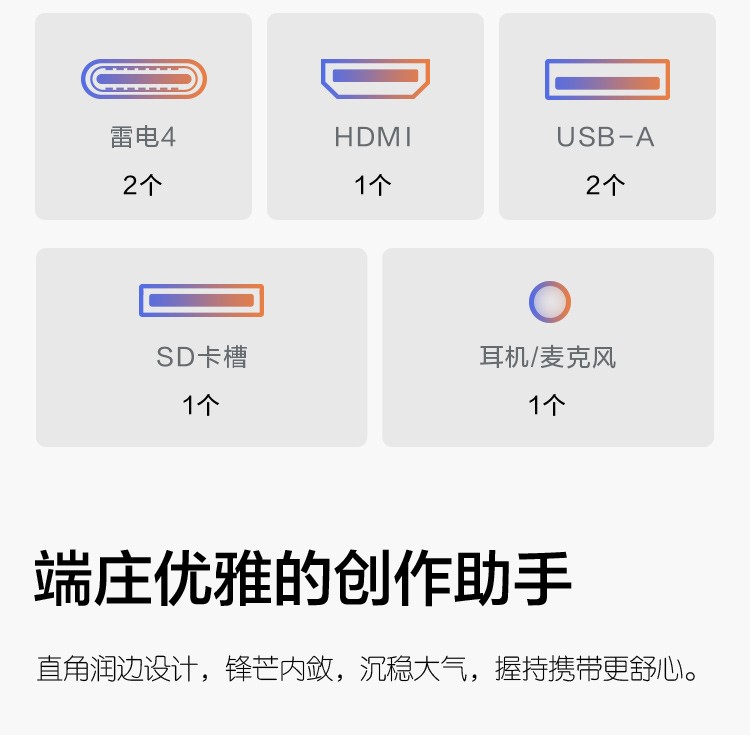 雷电4
2个

HDMI
1个

USB-A
2个

SD卡槽
1个

耳机/麦克风
1个

端庄优雅的创作助手

直角润边设计，锋芒内敛，沉稳大气，握持携带更舒心。