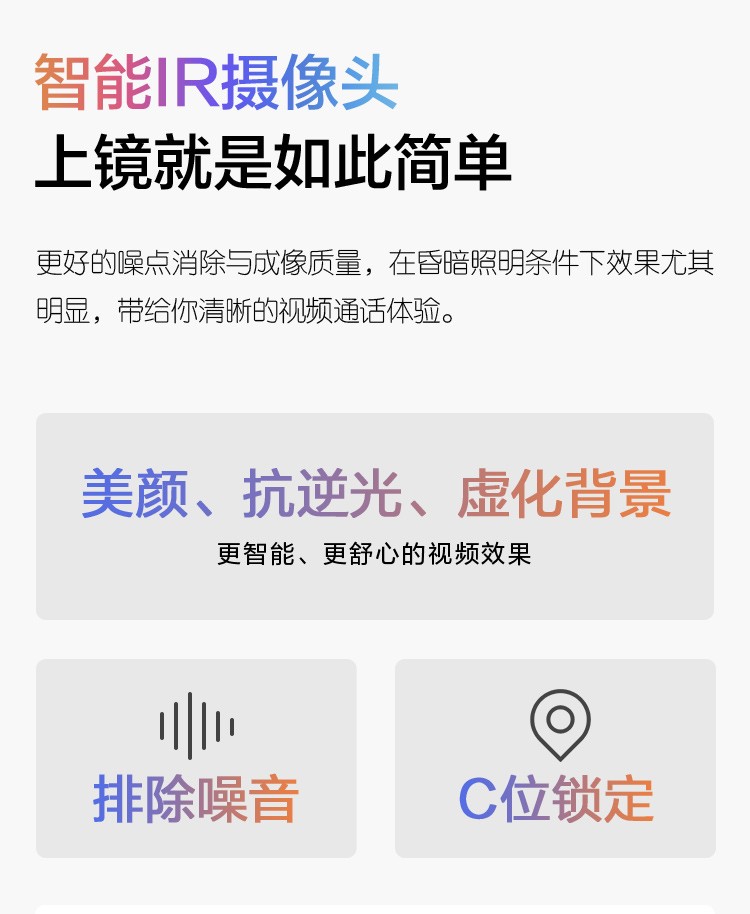 智能IR摄像头
上镜就是如此简单

更好的噪点消除与成像质量，在昏暗照明条件下效果尤其明显，带给你清晰的视频通话体验。

美颜、抗逆光、虚化背景
更智能、更舒心的视频效果

排除噪音

C位锁定