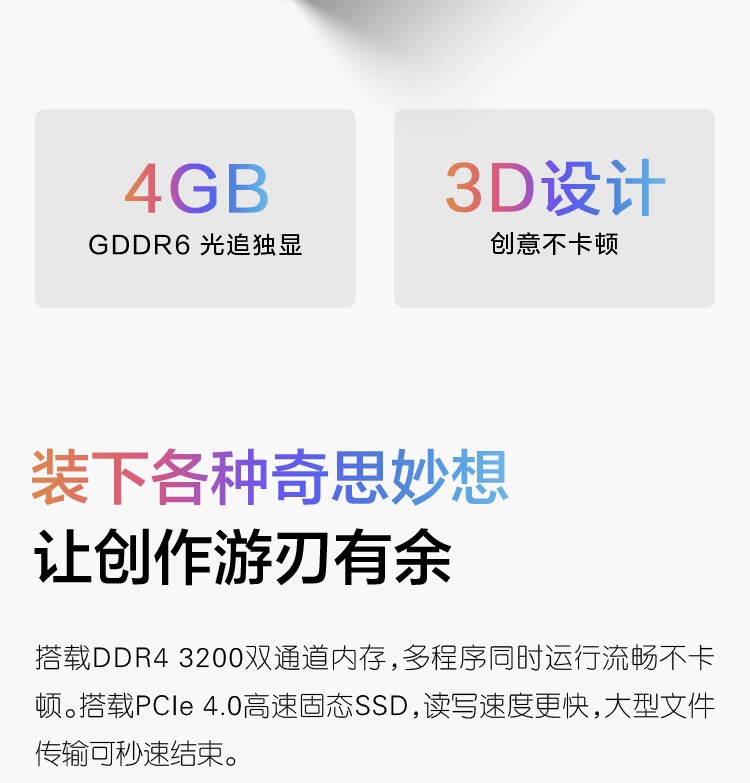 4GB
GDDR6 光追独显

3D设计
创意不卡顿

装下各种奇思妙想
让创作游刃有余

搭载DDR4 3200双通道内存，多程序同时运行流畅不卡顿。搭载PCIe 4.0高速固态SSD，读写速度更快，大型文件传输可秒速结束。