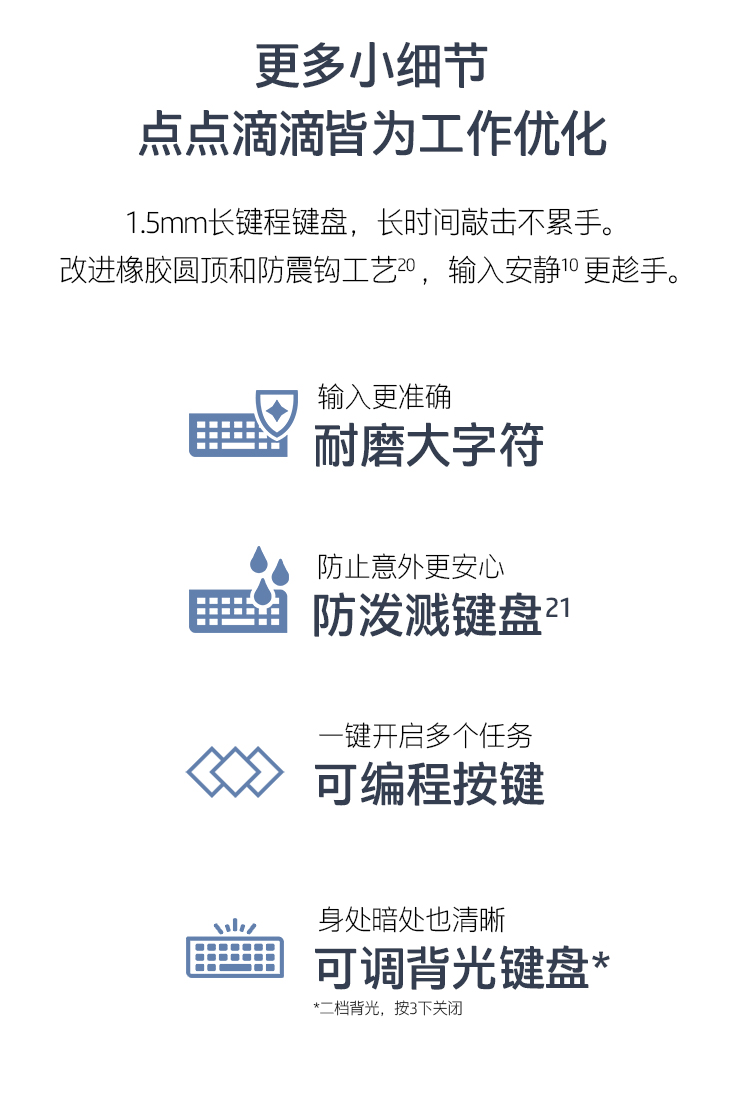 更多小细节
点点滴滴皆为工作优化

1.5mm长键程键盘，长时间敲击不累手。
改进橡胶圆顶和防震钩工艺$^{20}$，输入安静$^{10}$更趁手。

输入更准确
耐磨大字符

防止意外更安心
防泼溅键盘$^{21}$

一键开启多个任务
可编程按键

身处暗处也清晰
可调背光键盘*
*二档背光，按3下关闭