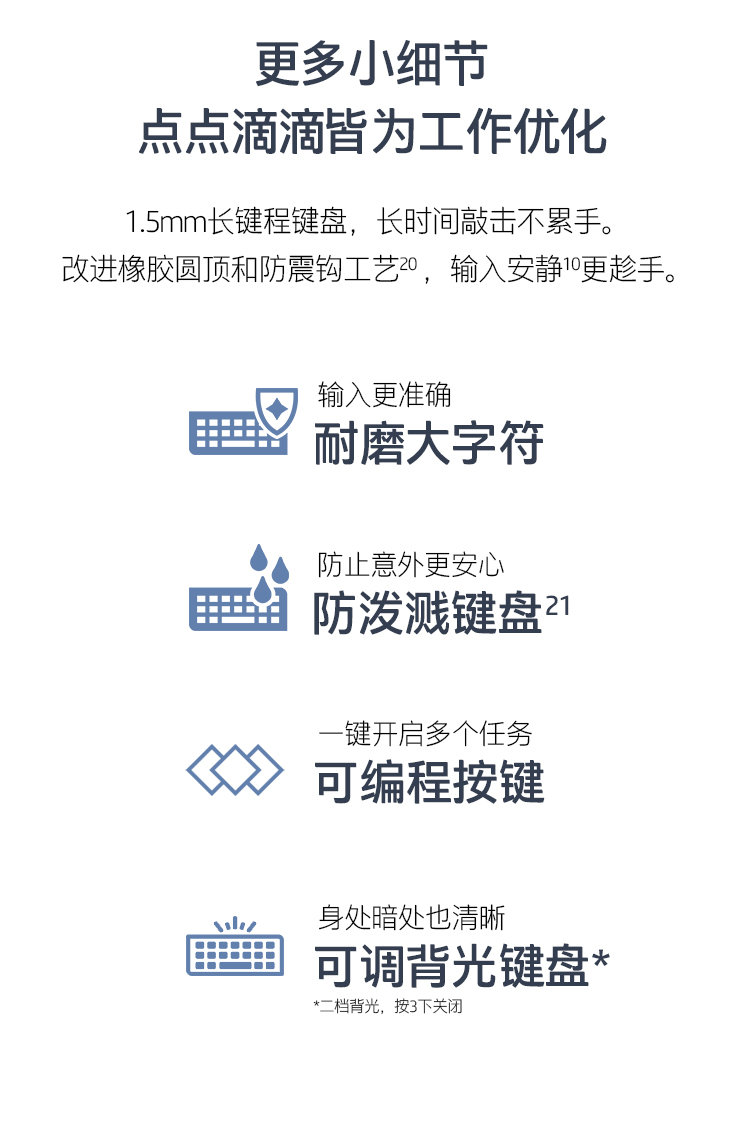 更多小细节
点点滴滴皆为工作优化

1.5mm长键程键盘，长时间敲击不累手。
改进橡胶圆顶和防震钩工艺$^{20}$，输入安静$^{10}$更趁手。

输入更准确
耐磨大字符

防止意外更安心
防泼溅键盘$^{21}$

一键开启多个任务
可编程按键

身处暗处也清晰
可调背光键盘*
*二档背光，按3下关闭