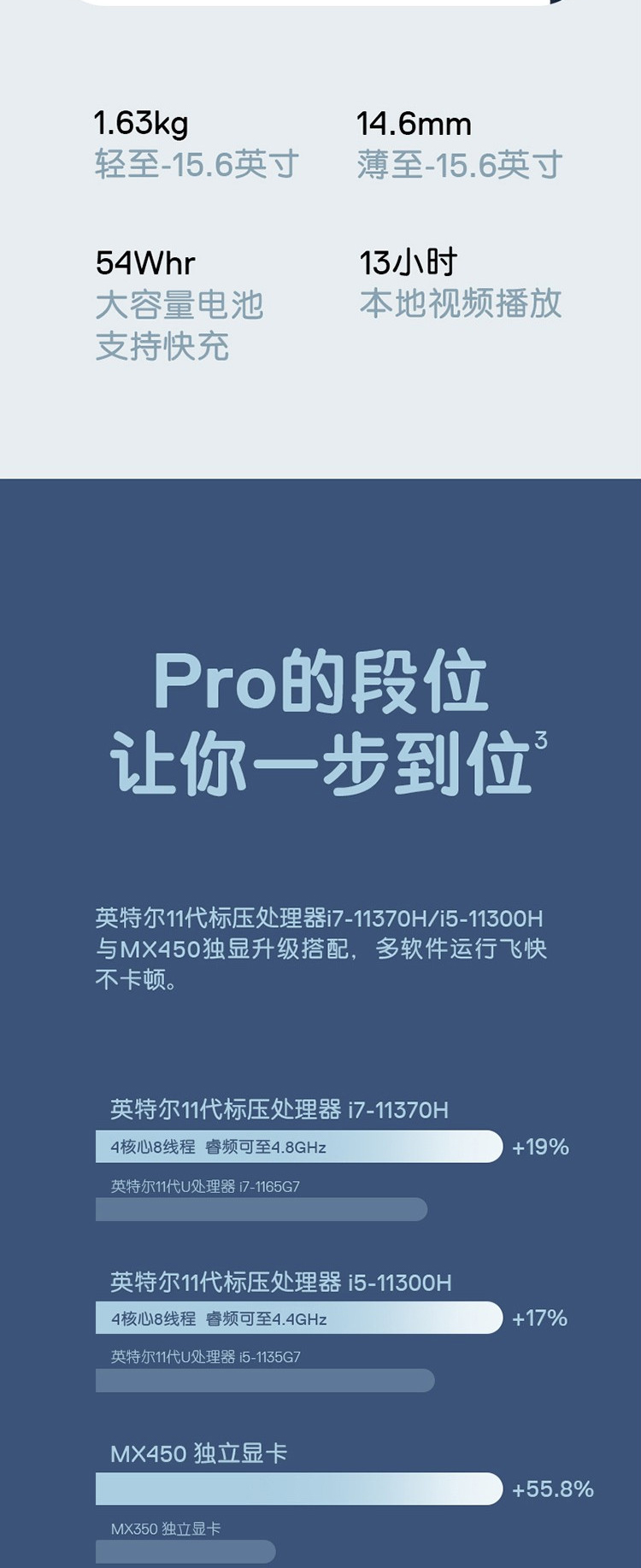 1.63kg
轻至-15.6英寸

14.6mm
薄至-15.6英寸

54Whr
大容量电池
支持快充

13小时
本地视频播放

Pro的段位
让你一步到位$^{3}$

英特尔11代标压处理器i7-11370H/i5-11300H与MX450独显升级搭配，多软件运行飞快不卡顿。

英特尔11代标压处理器 i7-11370H
4核心8线程 睿频可至4.8GHz
+19%
英特尔11代U处理器 i7-1165G7

英特尔11代标压处理器 i5-11300H
4核心8线程 睿频可至4.4GHz
+17%
英特尔11代U处理器 i5-1135G7

MX450 独立显卡
+55.8%
MX350 独立显卡