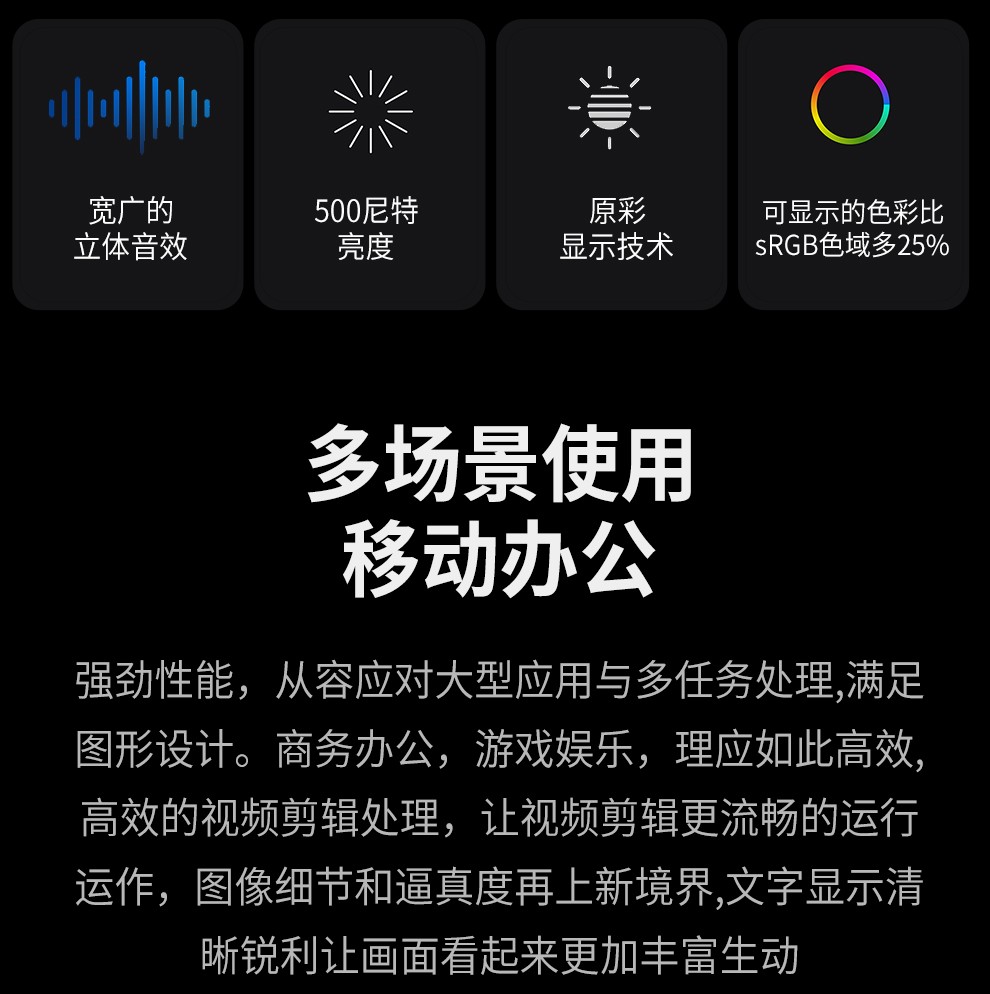 宽广的
立体音效

500尼特
亮度

原彩
显示技术

可显示的色彩比
sRGB色域多25%

多场景使用
移动办公

强劲性能，从容应对大型应用与多任务处理,满足图形设计。商务办公，游戏娱乐，理应如此高效,高效的视频剪辑处理，让视频剪辑更流畅的运行运作，图像细节和逼真度再上新境界,文字显示清晰锐利让画面看起来更加丰富生动