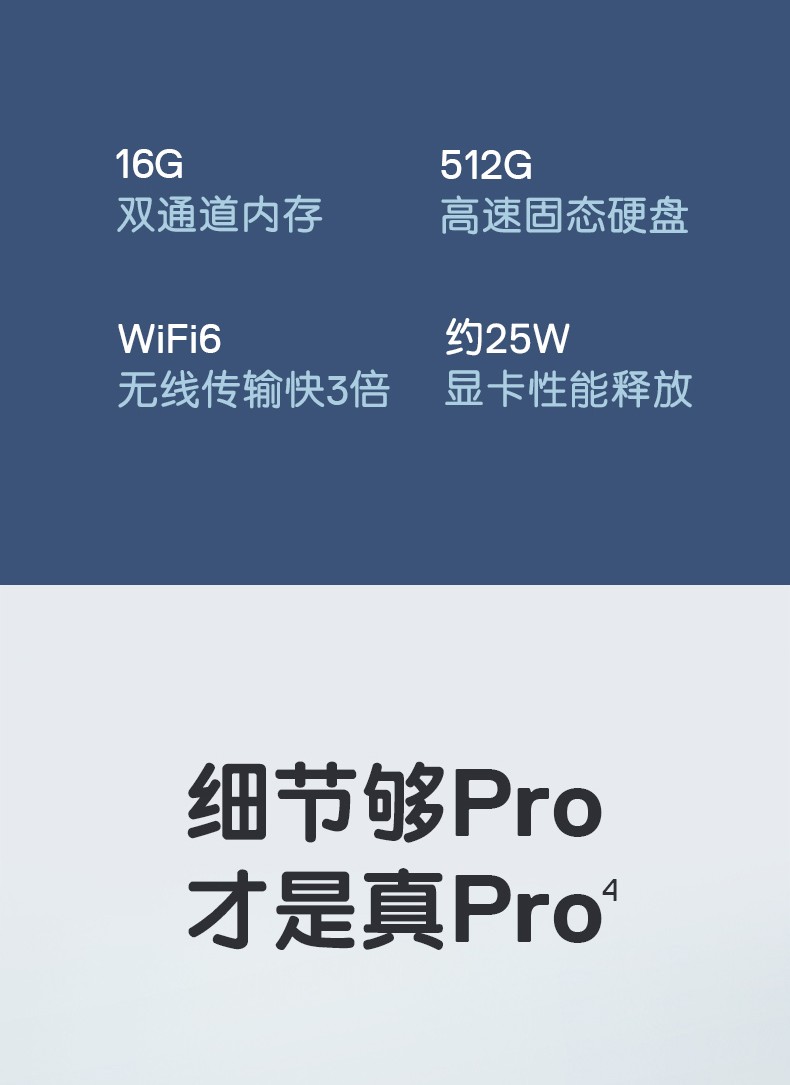 16G
双通道内存

512G
高速固态硬盘

WiFi6
无线传输快3倍

约25W
显卡性能释放

细节够Pro
才是真Pro$^{4}$