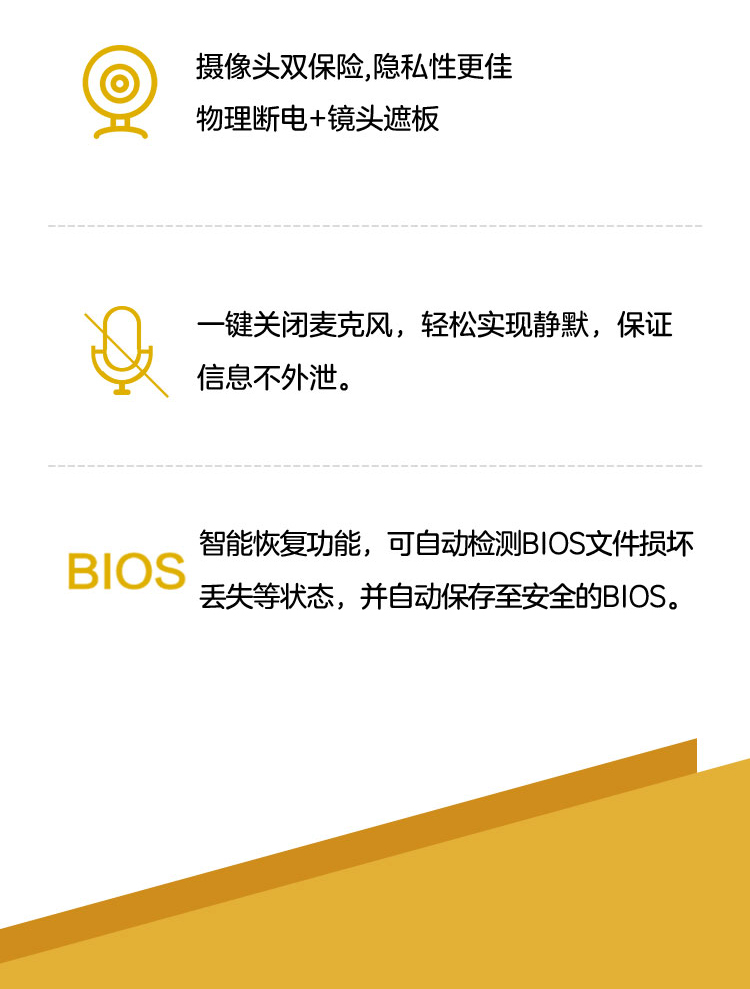 摄像头双保险,隐私性更佳
物理断电+镜头遮板

一键关闭麦克风，轻松实现静默，保证信息不外泄。

BIOS

智能恢复功能，可自动检测BIOS文件损坏丢失等状态，并自动保存至安全的BIOS。