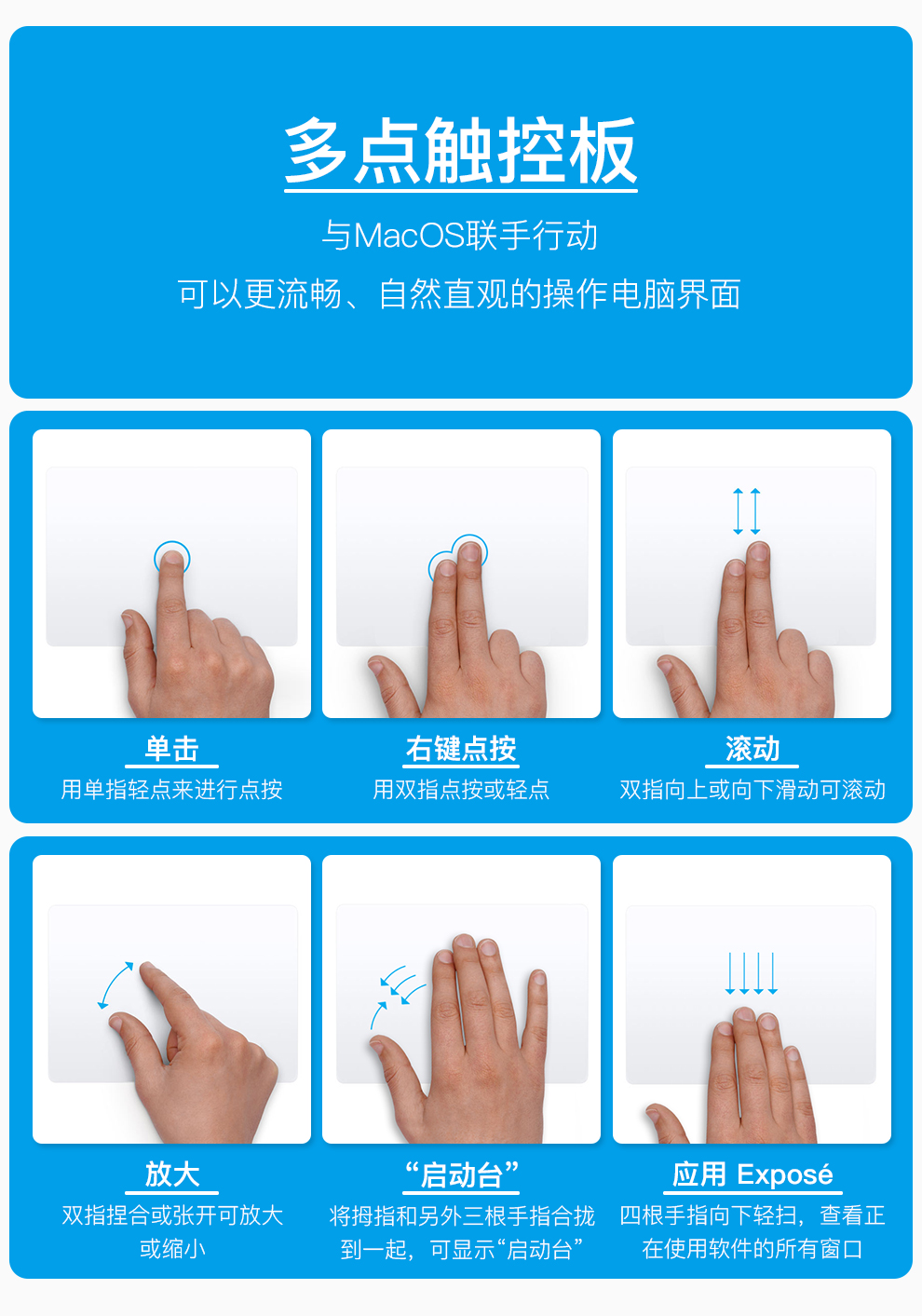 多点触控板

与MacOS联手行动

可以更流畅、自然直观的操作电脑界面

单击

用单指轻点来进行点按

右键点按

用双指点按或轻点

滚动

双指向上或向下滑动可滚动

放大

双指捏合或张开可放大或缩小

“启动台”

将拇指和另外三根手指合拢到一起，可显示“启动台”

应用 Exposé

四根手指向下轻扫，查看正在使用软件的所有窗口