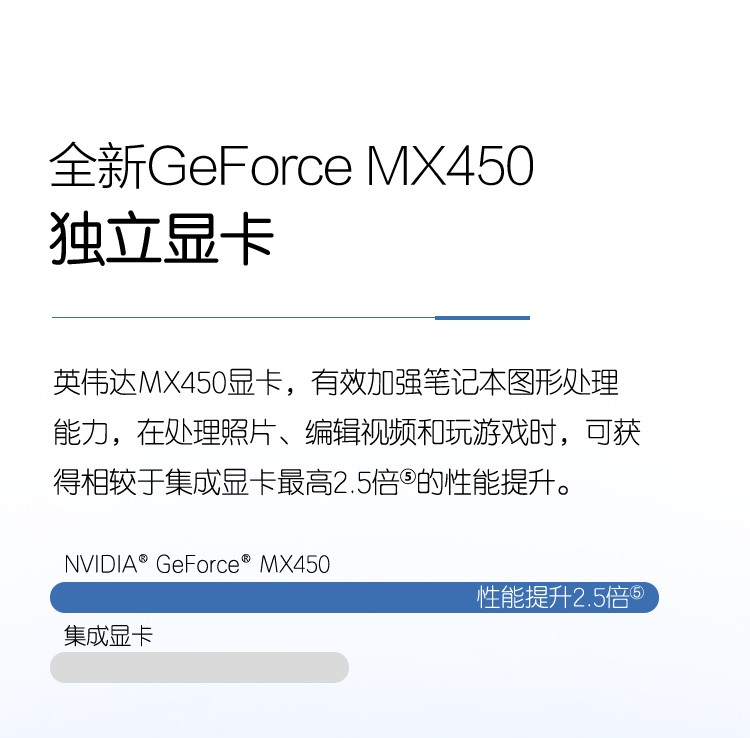 全新GeForce MX450
独立显卡

英伟达MX450显卡，有效加强笔记本图形处理能力，在处理照片、编辑视频和玩游戏时，可获得相较于集成显卡最高2.5倍⑤的性能提升。

NVIDIA® GeForce® MX450

性能提升2.5倍⑤

集成显卡